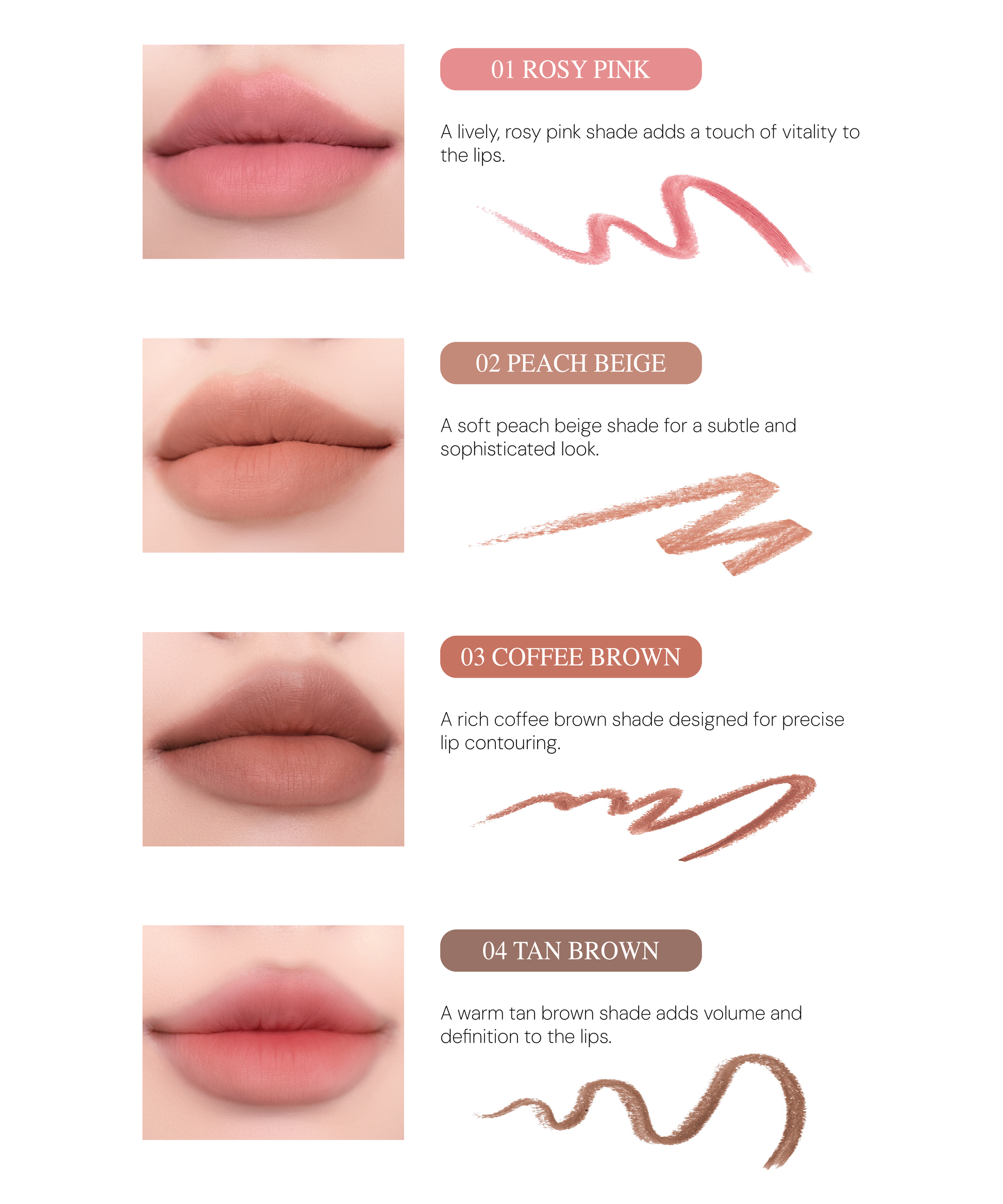 01 ROSY PINK

A lively, rosy pink shade adds a touch of vitality to the lips.

02 PEACH BEIGE

A soft peach beige shade for a subtle and sophisticated look.

03 COFFEE BROWN

A rich coffee brown shade designed for precise lip contouring.

04 TAN BROWN

A warm tan brown shade adds volume and definition to the lips.