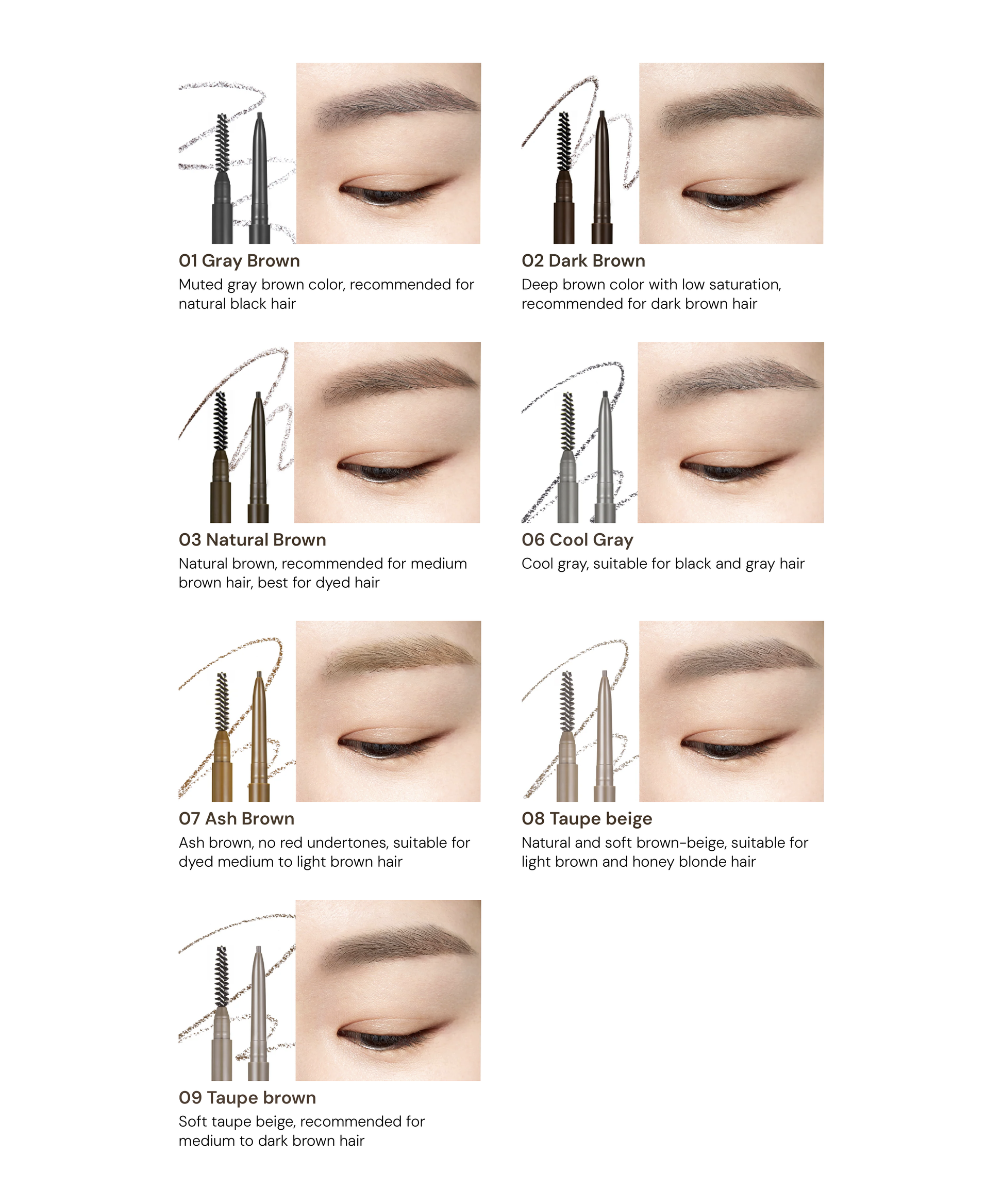 01 Gray Brown
Muted gray brown color, recommended for natural black hair

02 Dark Brown
Deep brown color with low saturation, recommended for dark brown hair

03 Natural Brown
Natural brown, recommended for medium brown hair, best for dyed hair

06 Cool Gray
Cool gray, suitable for black and gray hair

07 Ash Brown
Ash brown, no red undertones, suitable for dyed medium to light brown hair

08 Taupe beige
Natural and soft brown-beige, suitable for light brown and honey blonde hair

09 Taupe brown
Soft taupe beige, recommended for medium to dark brown hair